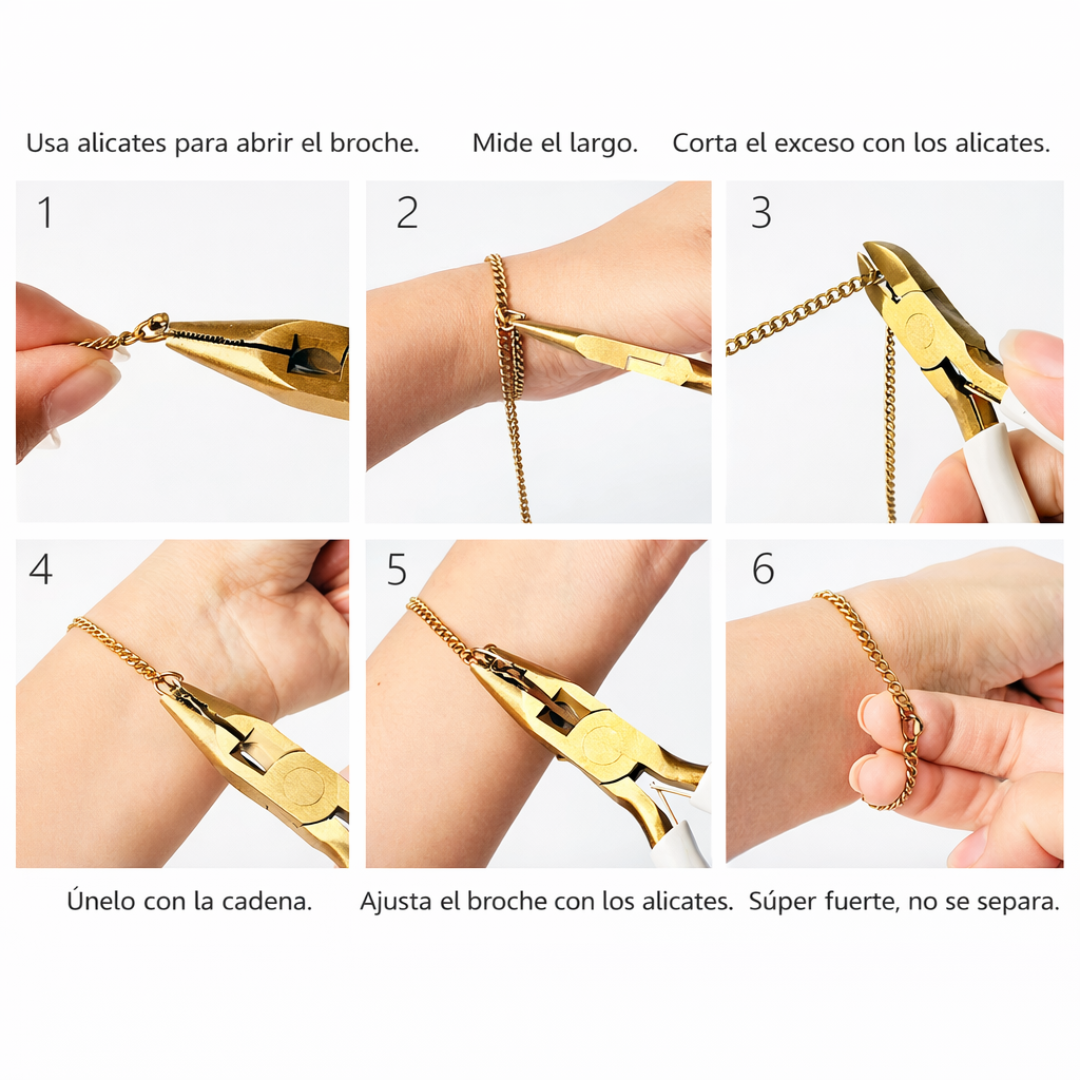 Usa alicates para abrir el broche.

Mide el largo.

Corta el exceso con los alicates.

1

2

3

4

5

6

Únelo con la cadena.

Ajusta el broche con los alicates.

Súper fuerte, no se separa.